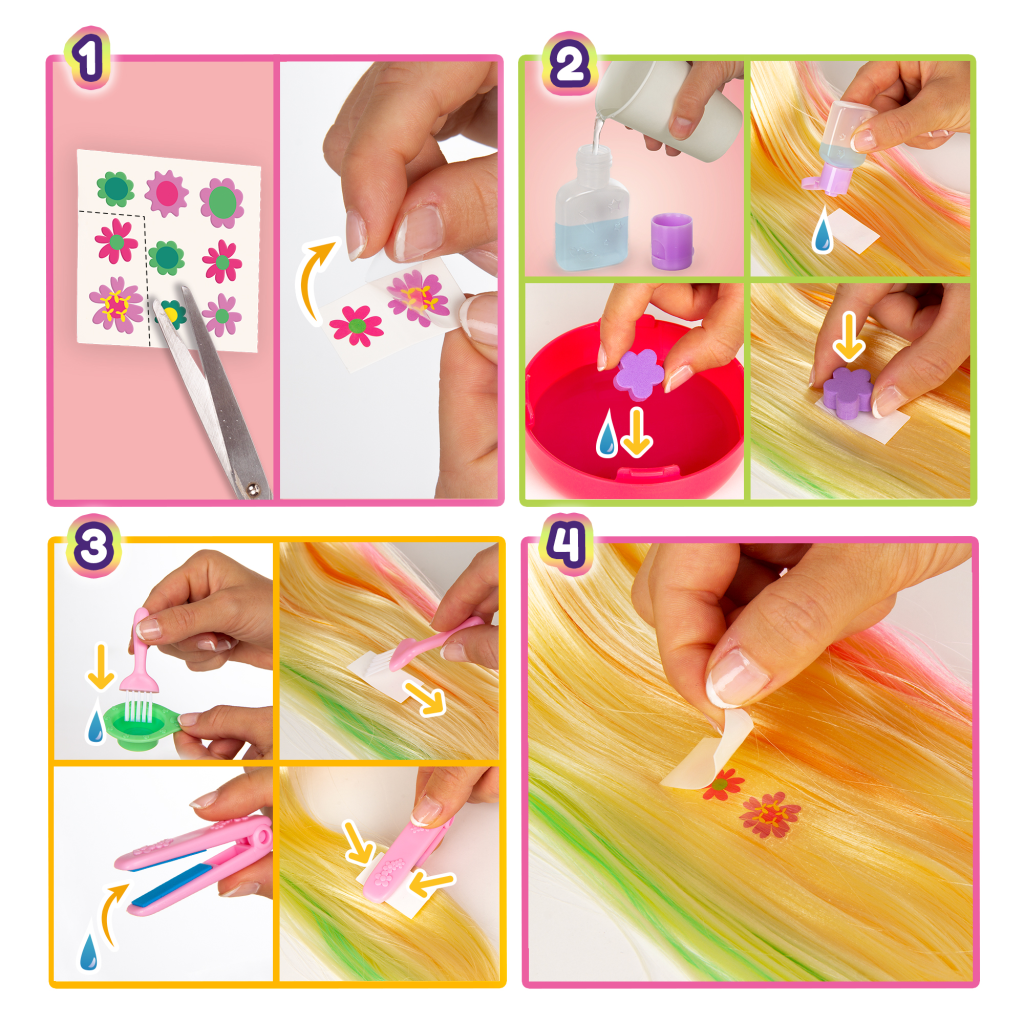 1

2

3

4