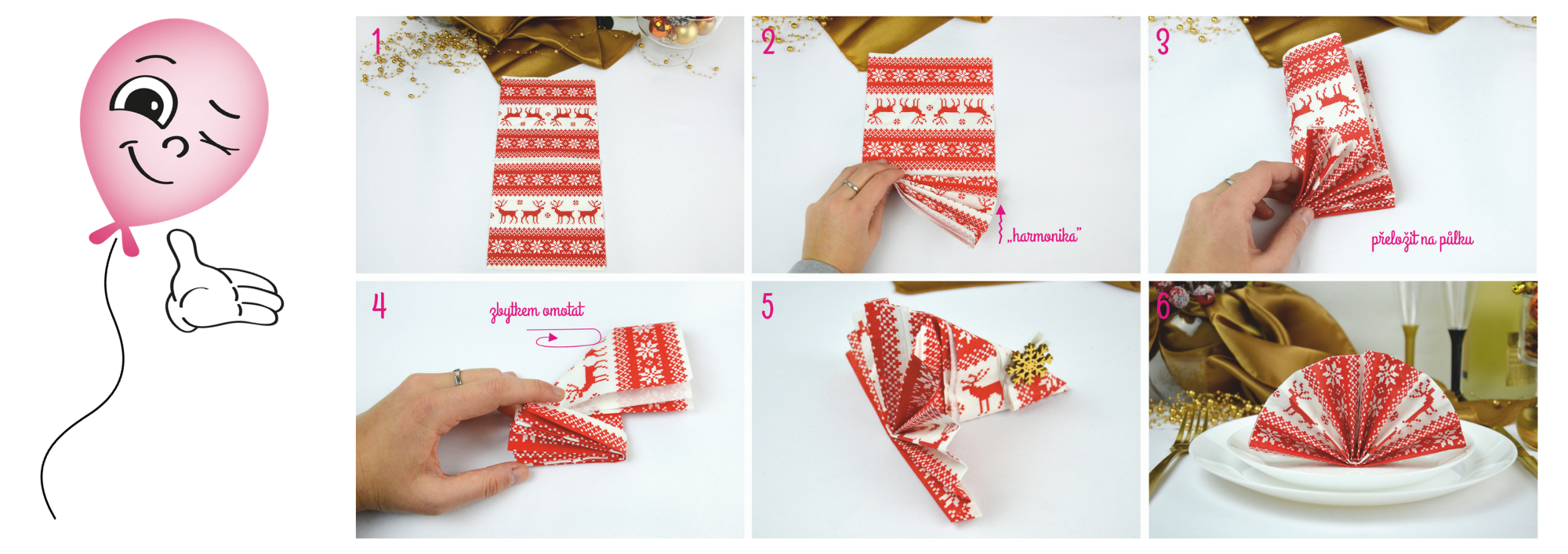 1

2

„harmonika"

3

přeložit na půlku

4

zbytkem omotat

5

6