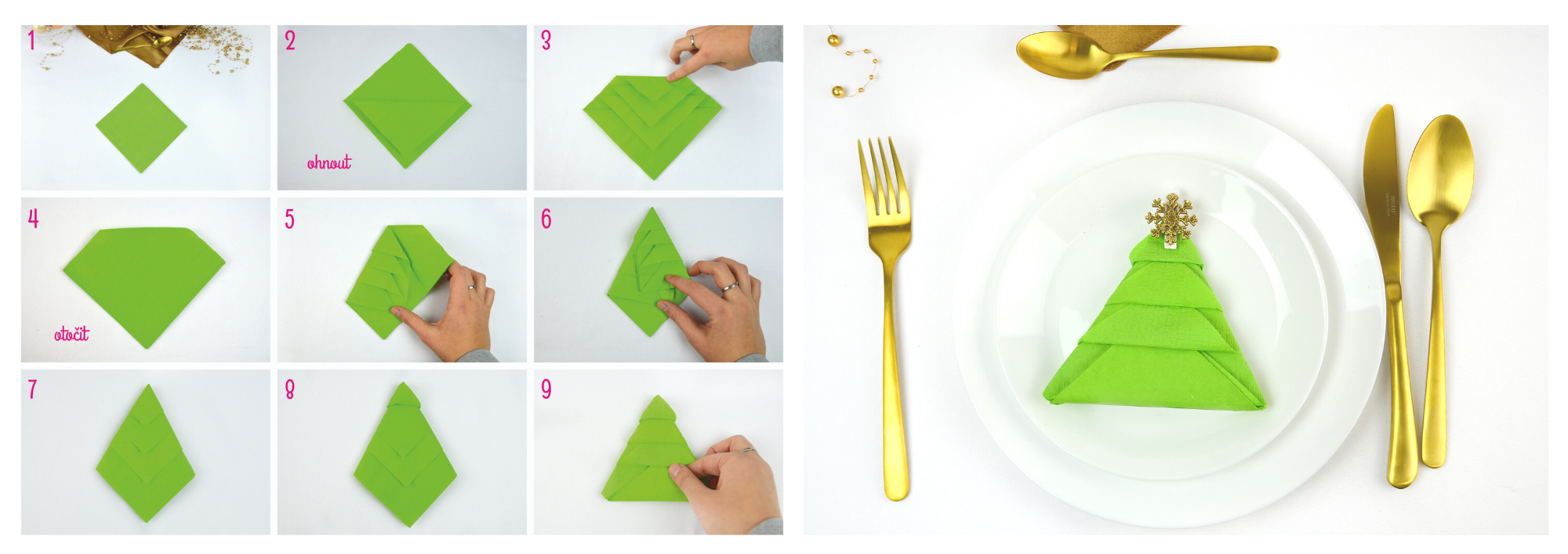 1

2

ohnout

3

4

otočit

5

6

7

8

9