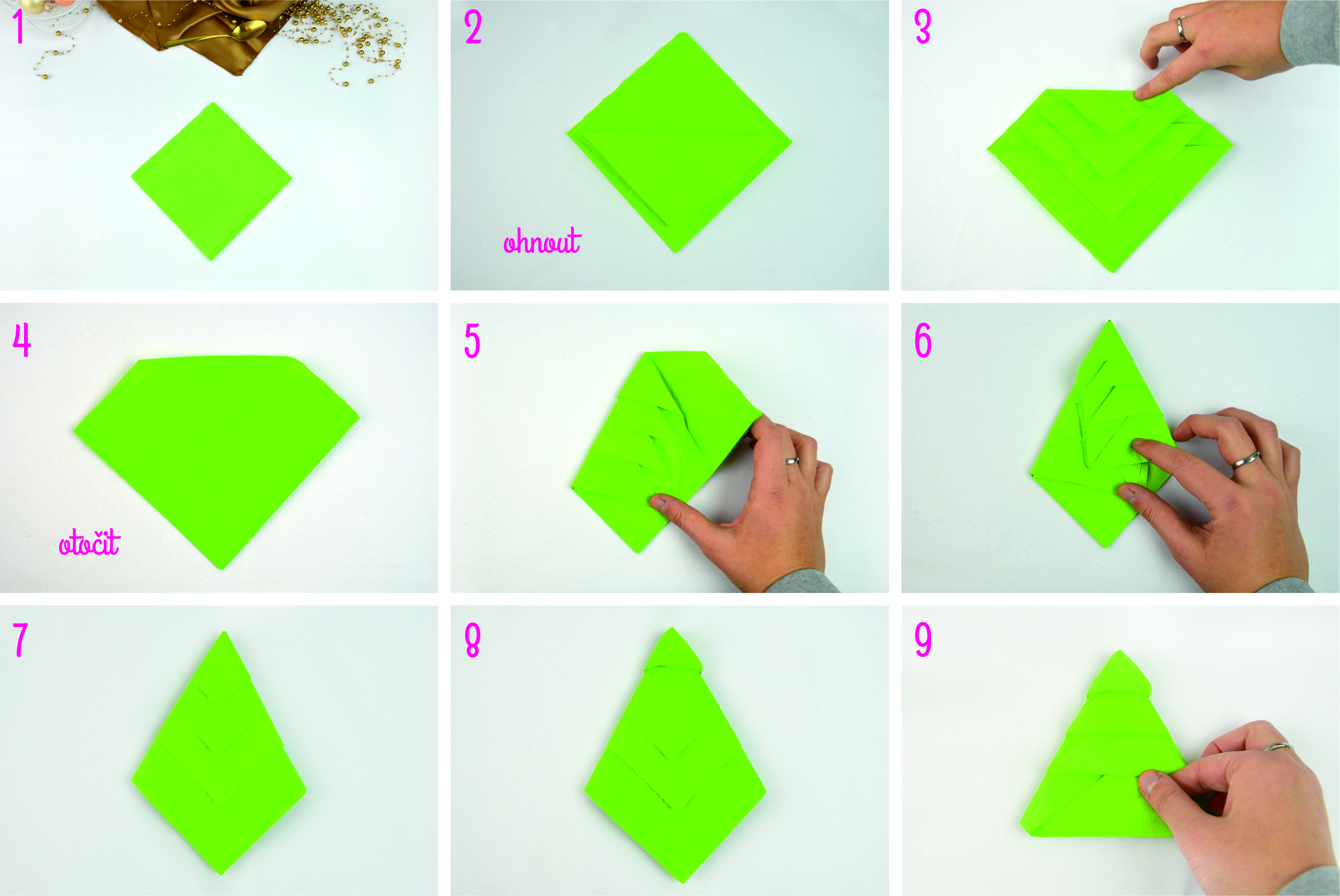 1

2

ohnout

3

4

otočit

5

6

7

8

9