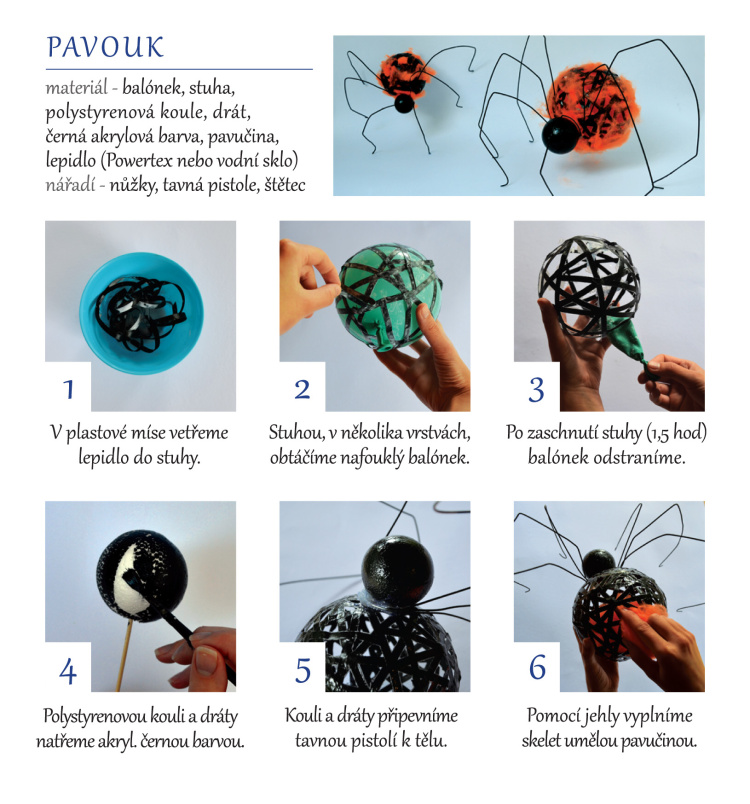 PAVOUK

materiál - balónek, stuha, polystyrenová koule, drát, černá akrylová barva, pavučina, lepidlo (Powertex nebo vodní sklo)
nářadí - nůžky, tavná pistole, štětec

1

V plastové míse vetřeme lepidlo do stuhy.

2

Stuhou, v několika vrstvách, obtáčíme nafouklý balónek.

3

Po zaschnutí stuhy (1,5 hod) balónek odstraníme.

4

Polystyrenovou kouli a dráty natřeme akryl. černou barvou.

5

Kouli a dráty připevníme tavnou pistolí k tělu.

6

Pomocí jehly vyplníme skelet umělou pavučinou.